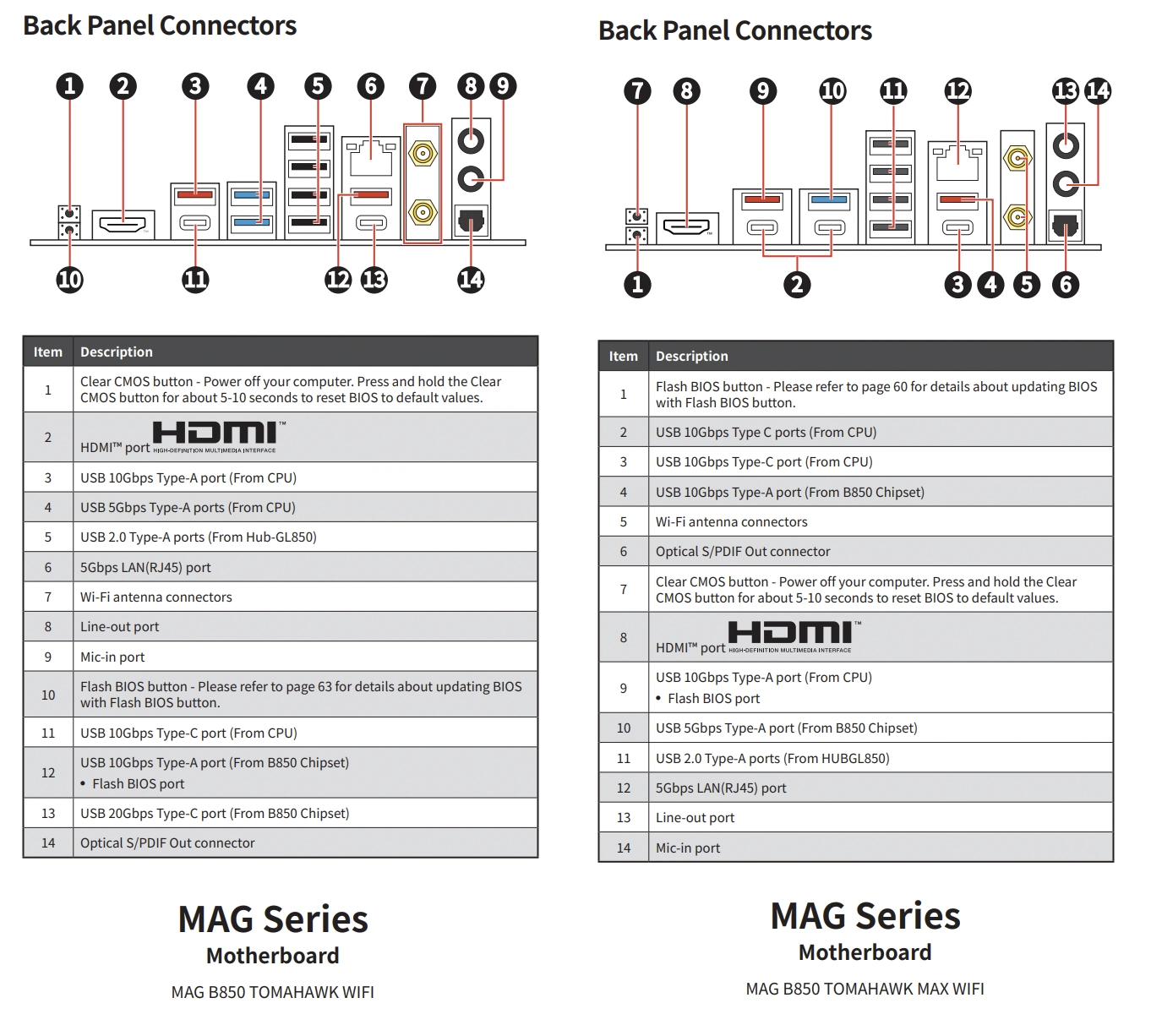 Back Panel Connectors

1 2 3 4 5 6 7 8 9

10 11 12 13 14

| Item | Description |
|---|---|
| 1 | Clear CMOS button - Power off your computer. Press and hold the Clear CMOS button for about 5-10 seconds to reset BIOS to default values. |
| 2 | HDMI™ port HDMI™ HIGH-DEFINITION MULTIMEDIA INTERFACE |
| 3 | USB 10Gbps Type-A port (From CPU) |
| 4 | USB 5Gbps Type-A ports (From CPU) |
| 5 | USB 2.0 Type-A ports (From Hub-GL850) |
| 6 | 5Gbps LAN(RJ45) port |
| 7 | Wi-Fi antenna connectors |
| 8 | Line-out port |
| 9 | Mic-in port |
| 10 | Flash BIOS button - Please refer to page 63 for details about updating BIOS with Flash BIOS button. |
| 11 | USB 10Gbps Type-C port (From CPU) |
| 12 | USB 10Gbps Type-A port (From B850 Chipset) • Flash BIOS port |
| 13 | USB 20Gbps Type-C port (From B850 Chipset) |
| 14 | Optical S/PDIF Out connector |

MAG Series
Motherboard
MAG B850 TOMAHAWK WIFI

Back Panel Connectors

7 8 9 10 11 12 13 14

1 2 3 4 5 6

| Item | Description |
|---|---|
| 1 | Flash BIOS button - Please refer to page 60 for details about updating BIOS with Flash BIOS button. |
| 2 | USB 10Gbps Type C ports (From CPU) |
| 3 | USB 10Gbps Type-C port (From CPU) |
| 4 | USB 10Gbps Type-A port (From B850 Chipset) |
| 5 | Wi-Fi antenna connectors |
| 6 | Optical S/PDIF Out connector |
| 7 | Clear CMOS button - Power off your computer. Press and hold the Clear CMOS button for about 5-10 seconds to reset BIOS to default values. |
| 8 | HDMI™ port HDMI™ HIGH-DEFINITION MULTIMEDIA INTERFACE |
| 9 | USB 10Gbps Type-A port (From CPU) • Flash BIOS port |
| 10 | USB 5Gbps Type-A port (From B850 Chipset) |
| 11 | USB 2.0 Type-A ports (From HUBGL850) |
| 12 | 5Gbps LAN(RJ45) port |
| 13 | Line-out port |
| 14 | Mic-in port |

MAG Series
Motherboard
MAG B850 TOMAHAWK MAX WIFI